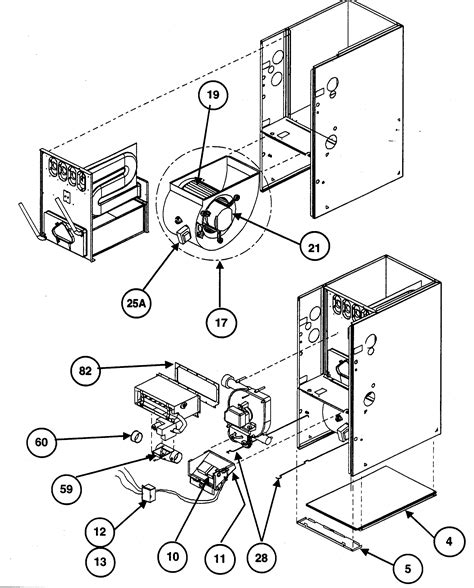 19

21

25A

17

82

60

59

12

13

10

11

28

4

5